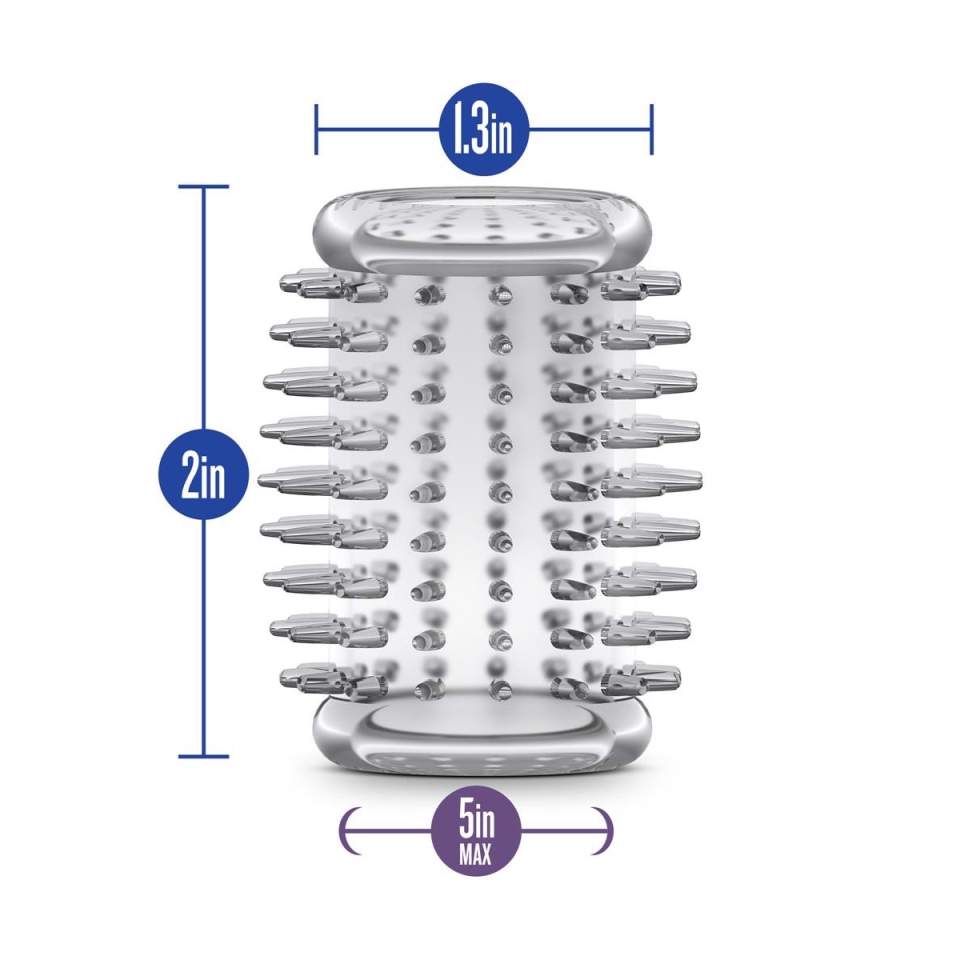 1.3in

2in

5in
MAX