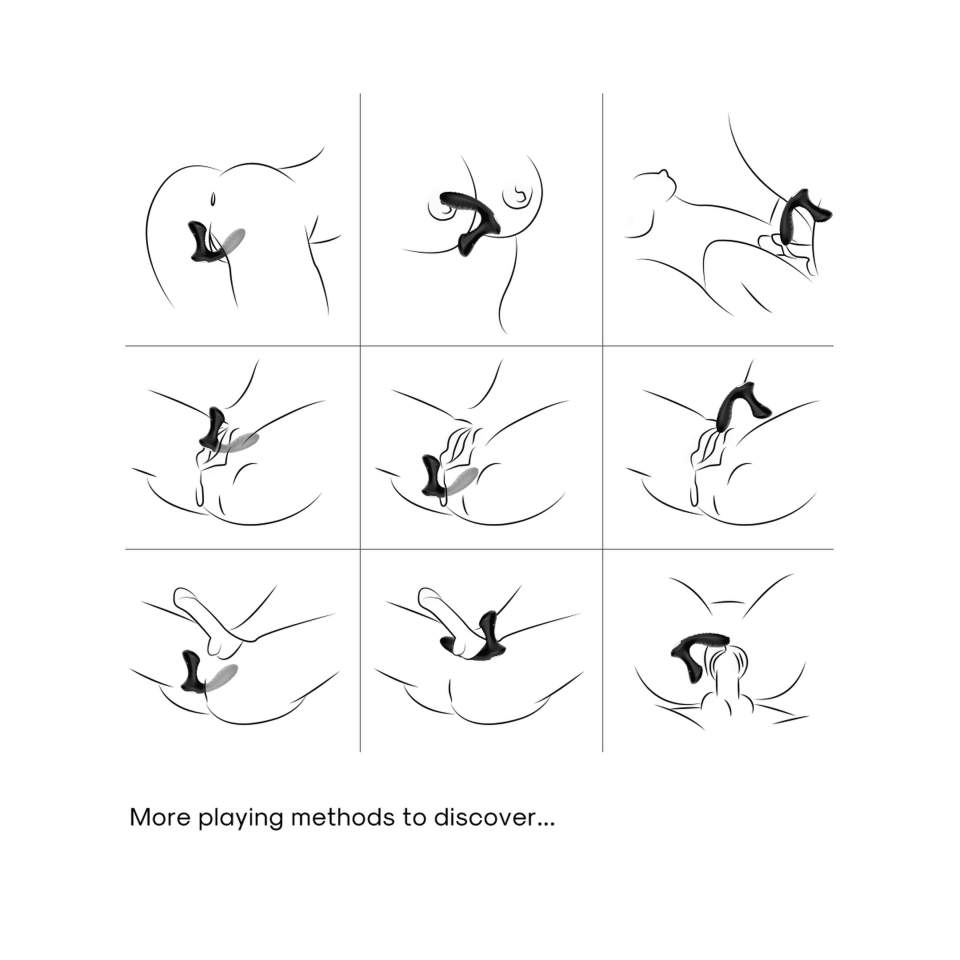 More playing methods to discover...