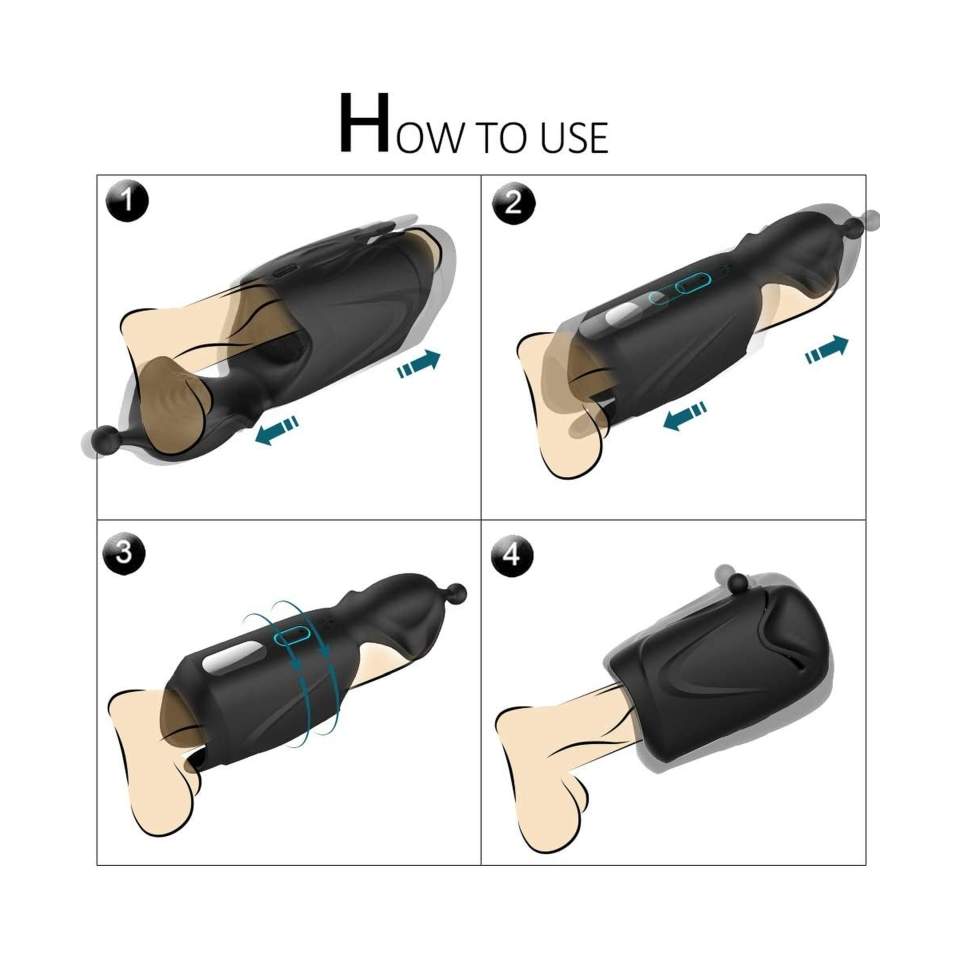 HOW TO USE

1

2

3

4