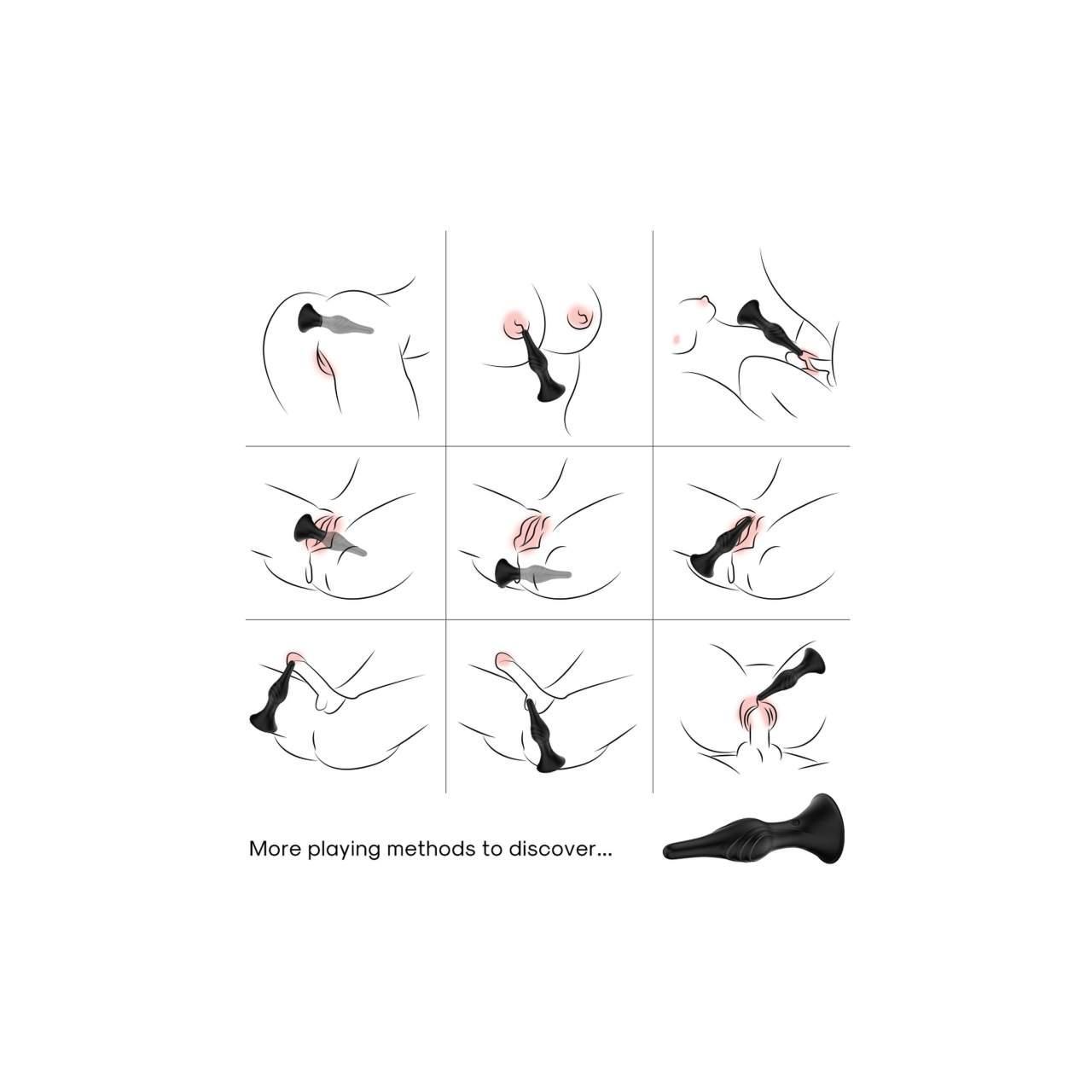 More playing methods to discover...