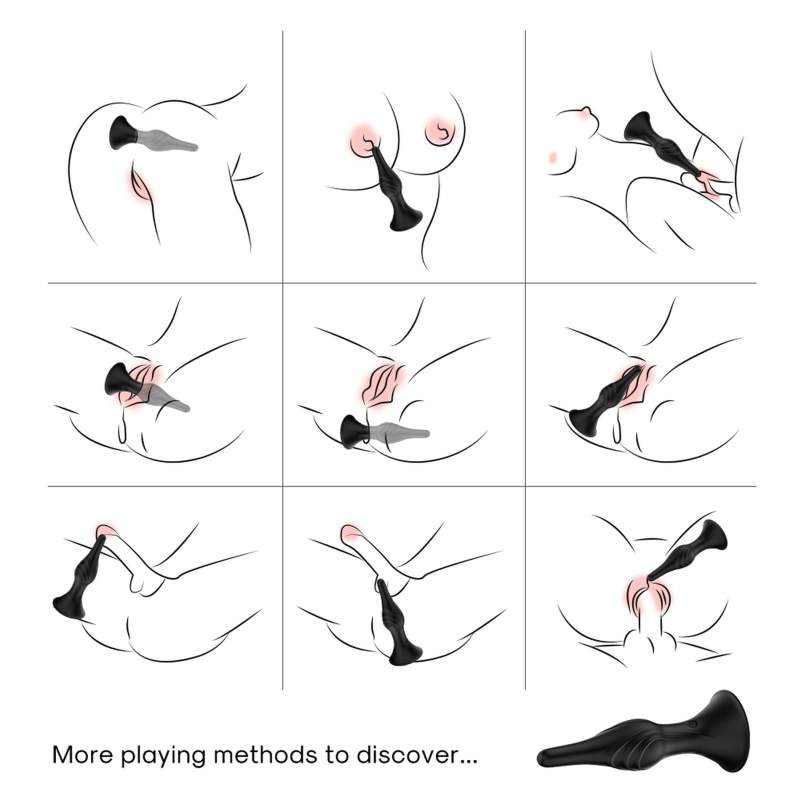 More playing methods to discover...