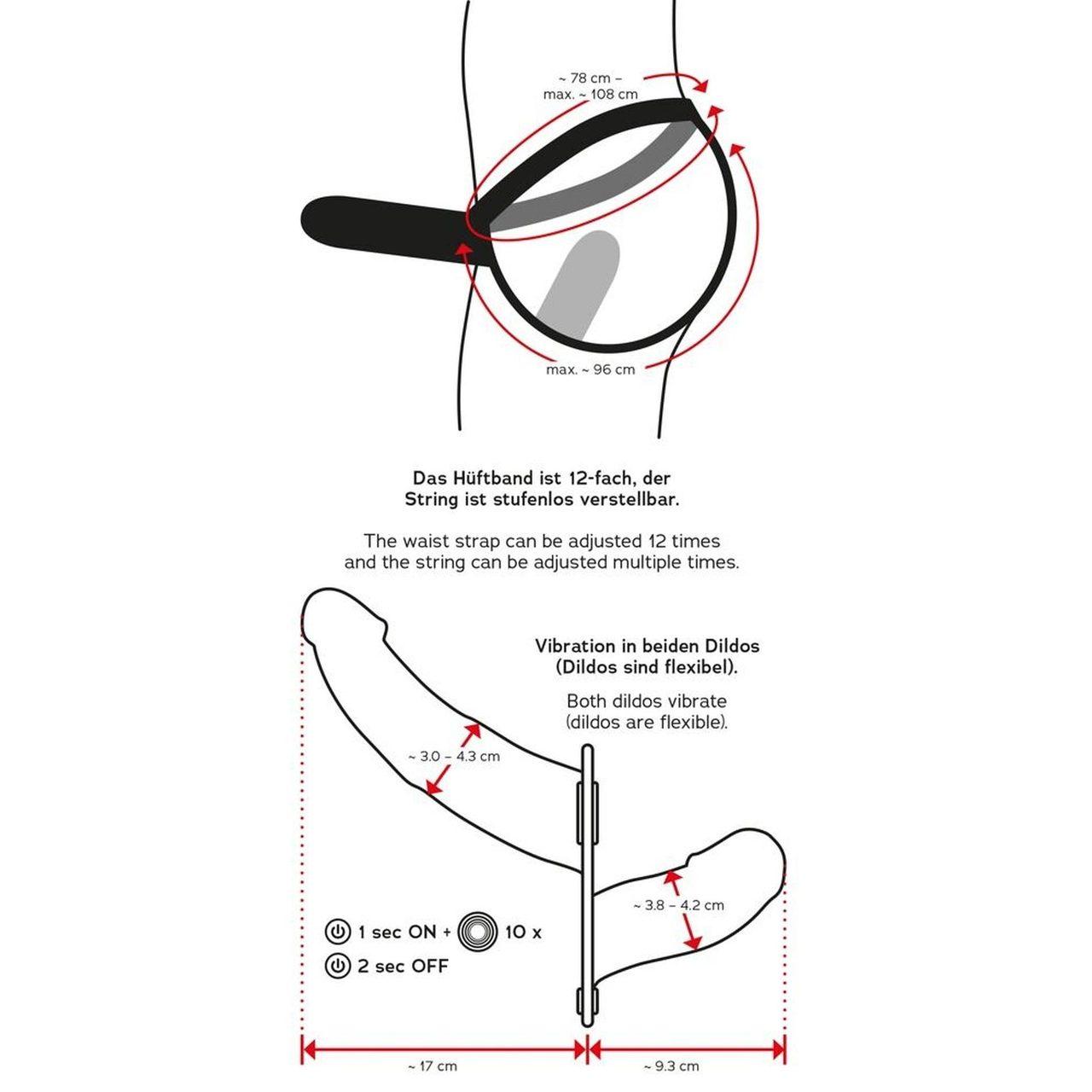 ~ 78 cm –
max. ~ 108 cm

max. ~ 96 cm

Das Hüftband ist 12-fach, der String ist stufenlos verstellbar.

The waist strap can be adjusted 12 times and the string can be adjusted multiple times.

Vibration in beiden Dildos (Dildos sind flexibel).

Both dildos vibrate (dildos are flexible).

~ 3.0 – 4.3 cm

~ 3.8 – 4.2 cm

1 sec ON + 10 x
2 sec OFF

~ 17 cm

~ 9.3 cm