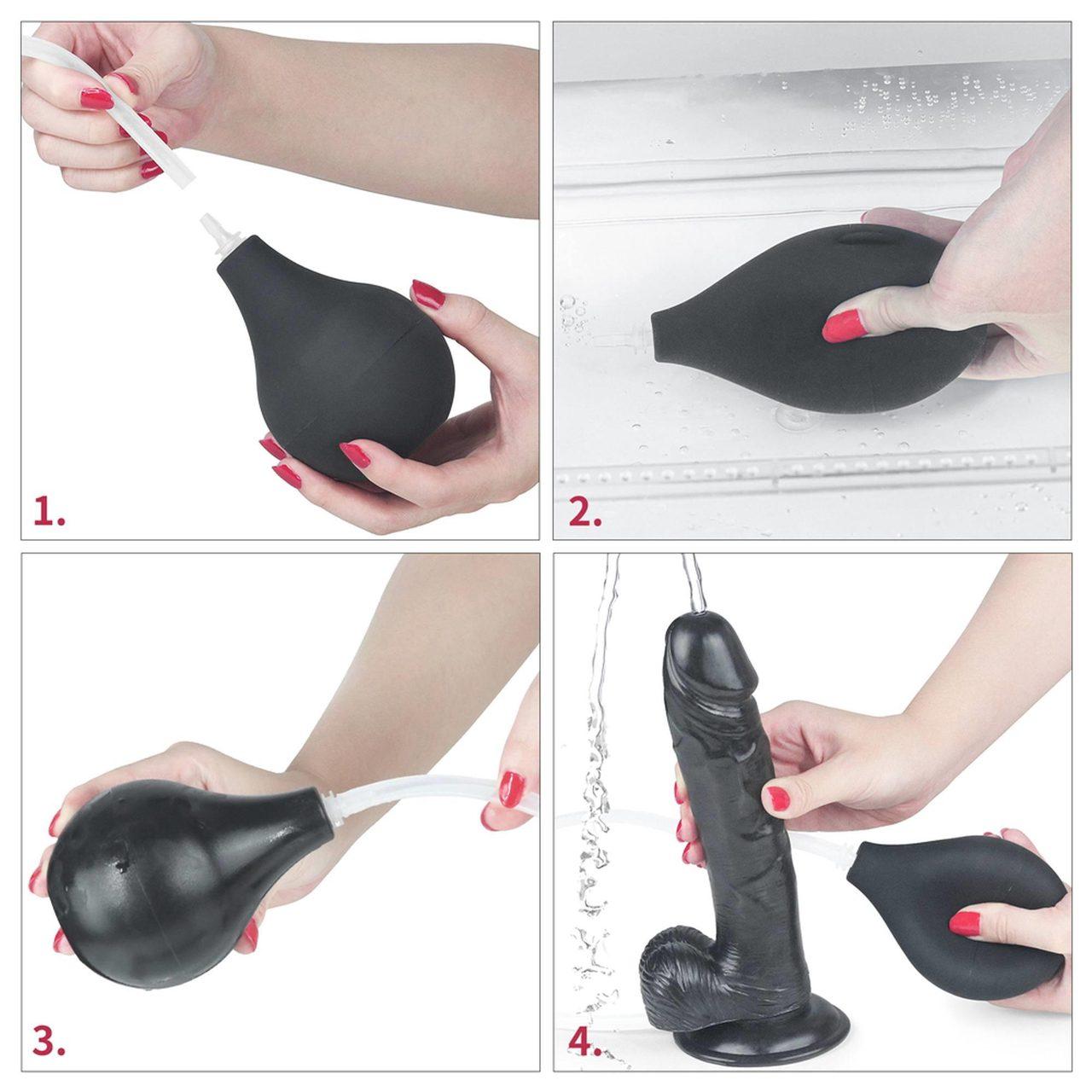 1.

2.

3.

4.